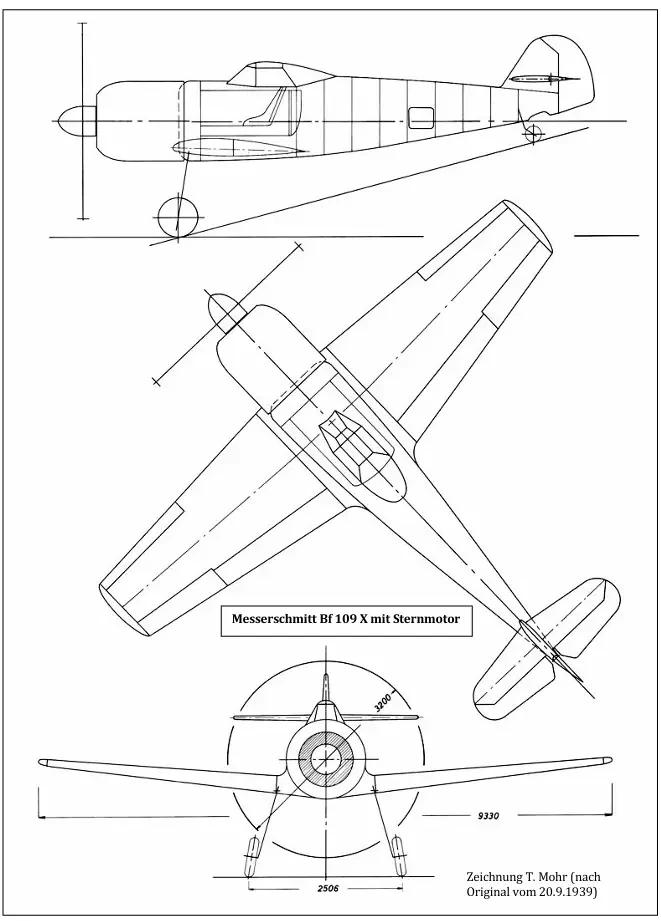 Messerschmitt Bf 109 X mit Sternmotor

3200

9330

2506

Zeichnung T. Mohr (nach Original vom 20.9.1939)